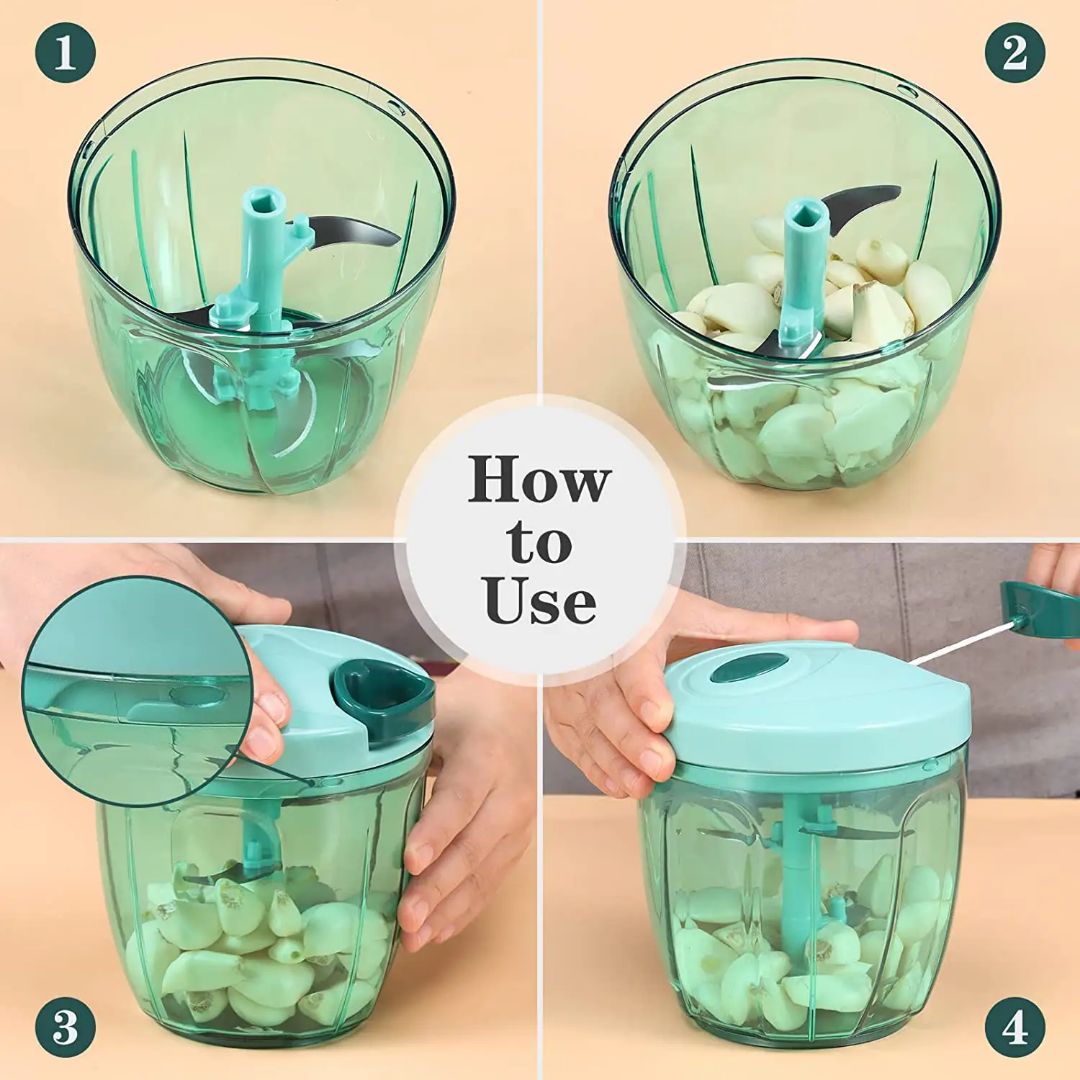 1

2

How to Use

3

4