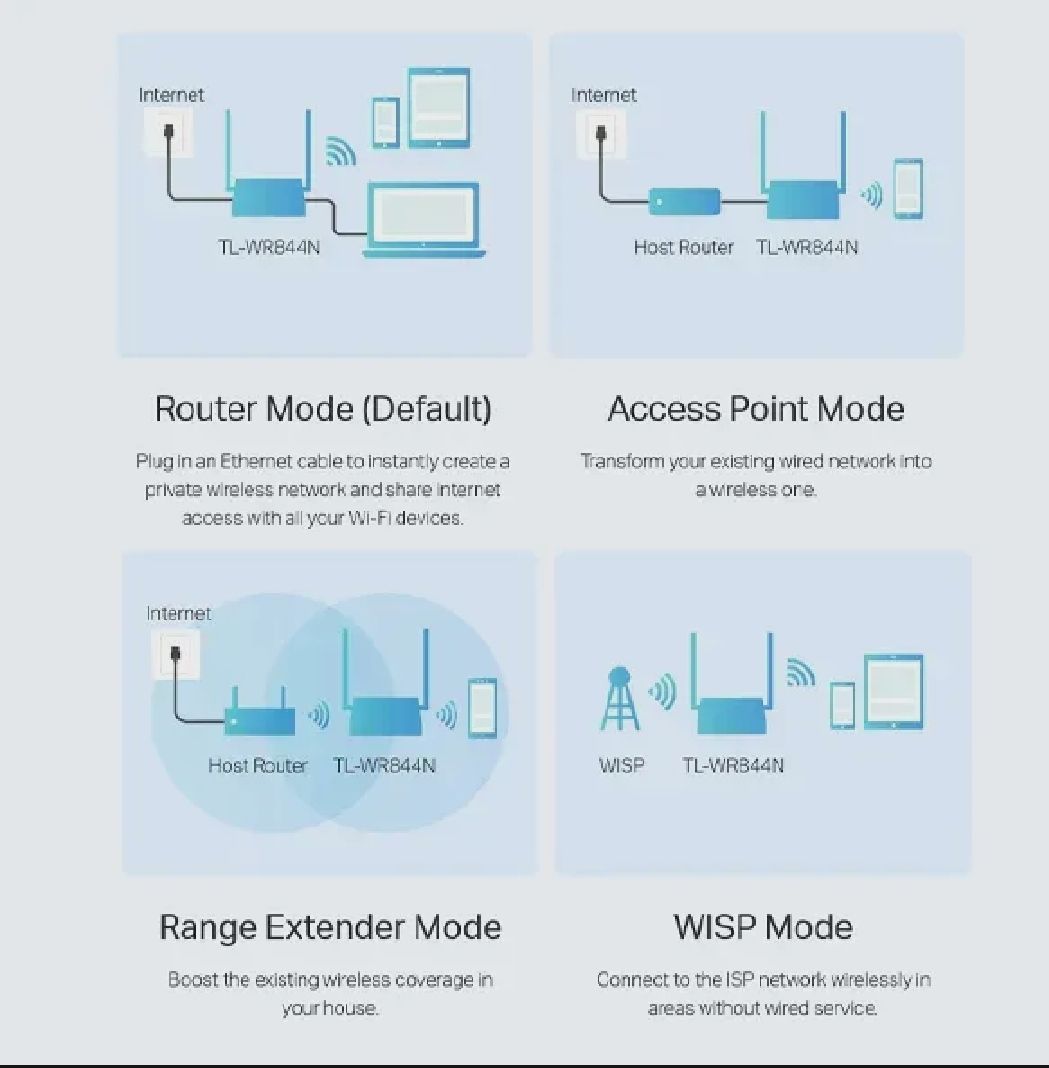 Internet

TL-WR844N

Router Mode (Default)

Plug in an Ethernet cable to instantly create a private wireless network and share internet access with all your Wi-Fi devices.

Internet

Host Router TL-WR844N

Access Point Mode

Transform your existing wired network into a wireless one.

Internet

Host Router TL-WR844N

Range Extender Mode

Boost the existing wireless coverage in your house.

WISP TL-WR844N

WISP Mode

Connect to the ISP network wirelessly in areas without wired service.