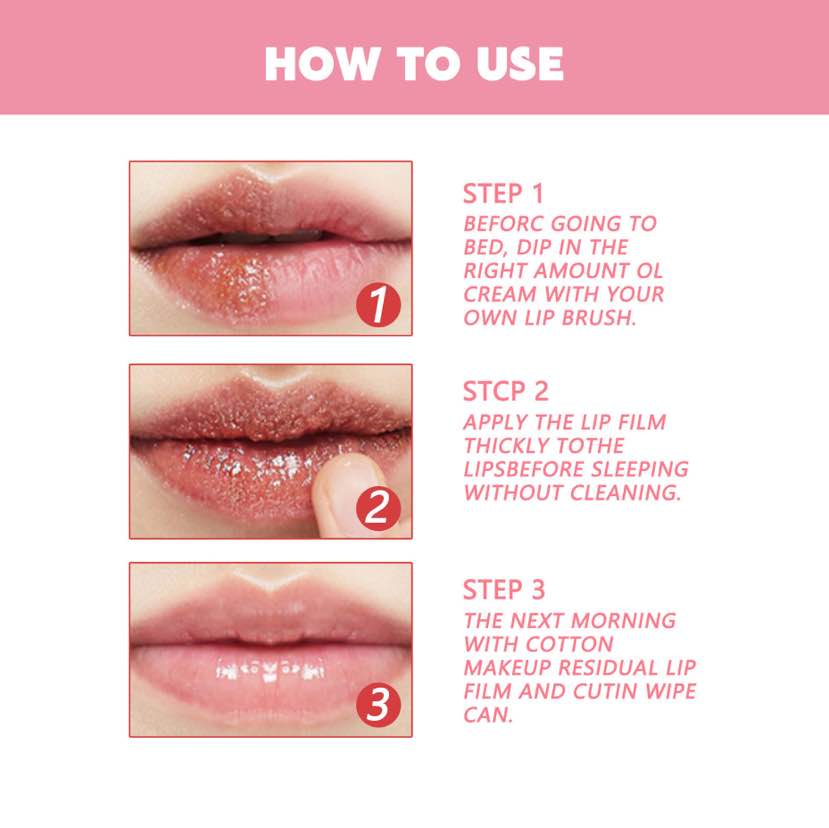 HOW TO USE

1

STEP 1
BEFORC GOING TO BED, DIP IN THE RIGHT AMOUNT OL CREAM WITH YOUR OWN LIP BRUSH.

2

STCP 2
APPLY THE LIP FILM THICKLY TOTHE LIPSBEFORE SLEEPING WITHOUT CLEANING.

3

STEP 3
THE NEXT MORNING WITH COTTON MAKEUP RESIDUAL LIP FILM AND CUTIN WIPE CAN.