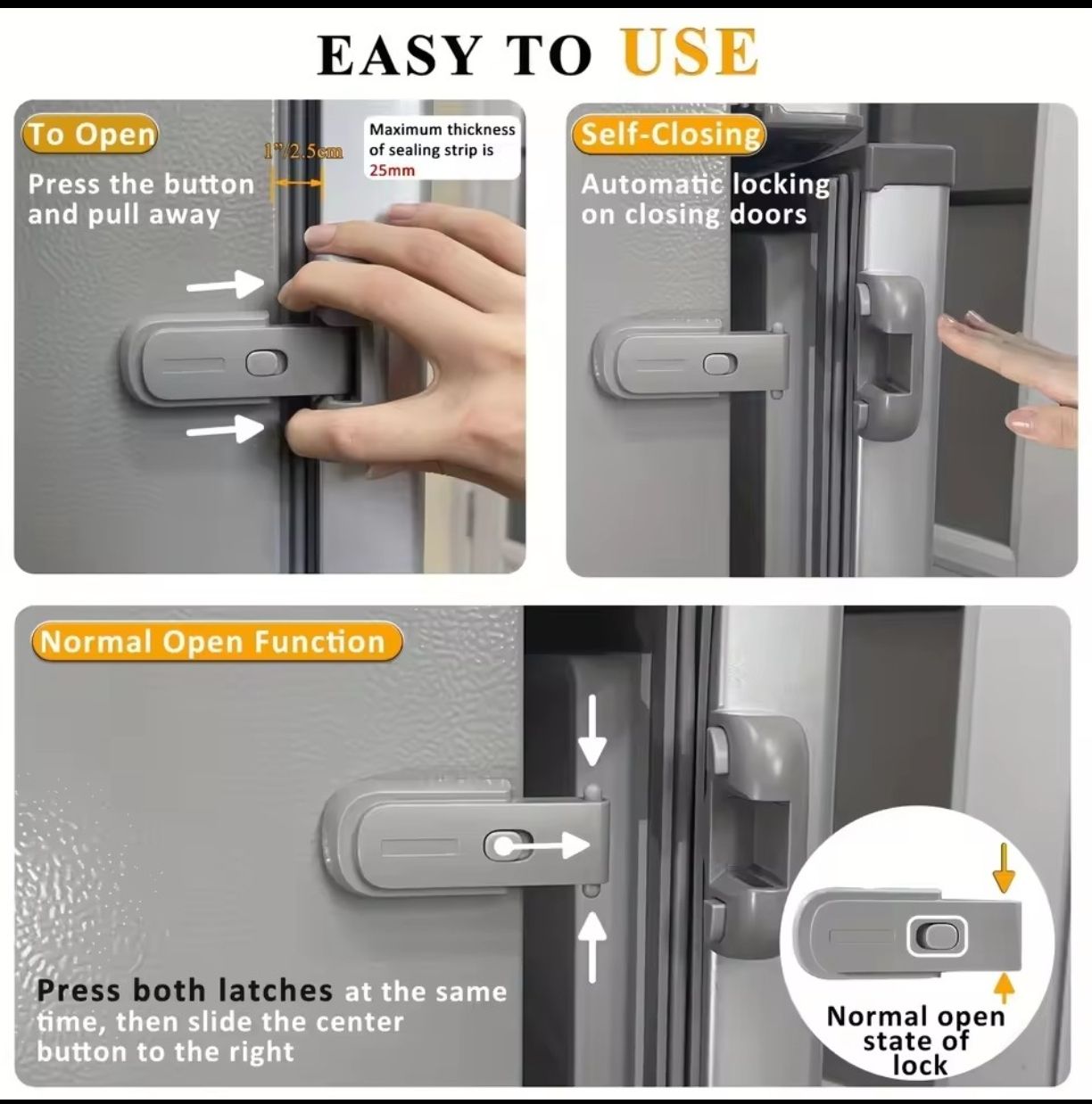 EASY TO USE

To Open

Press the button and pull away

1"/2.5cm

Maximum thickness of sealing strip is 25mm

Self-Closing

Automatic locking on closing doors

Normal Open Function

Press both latches at the same time, then slide the center button to the right

Normal open state of lock