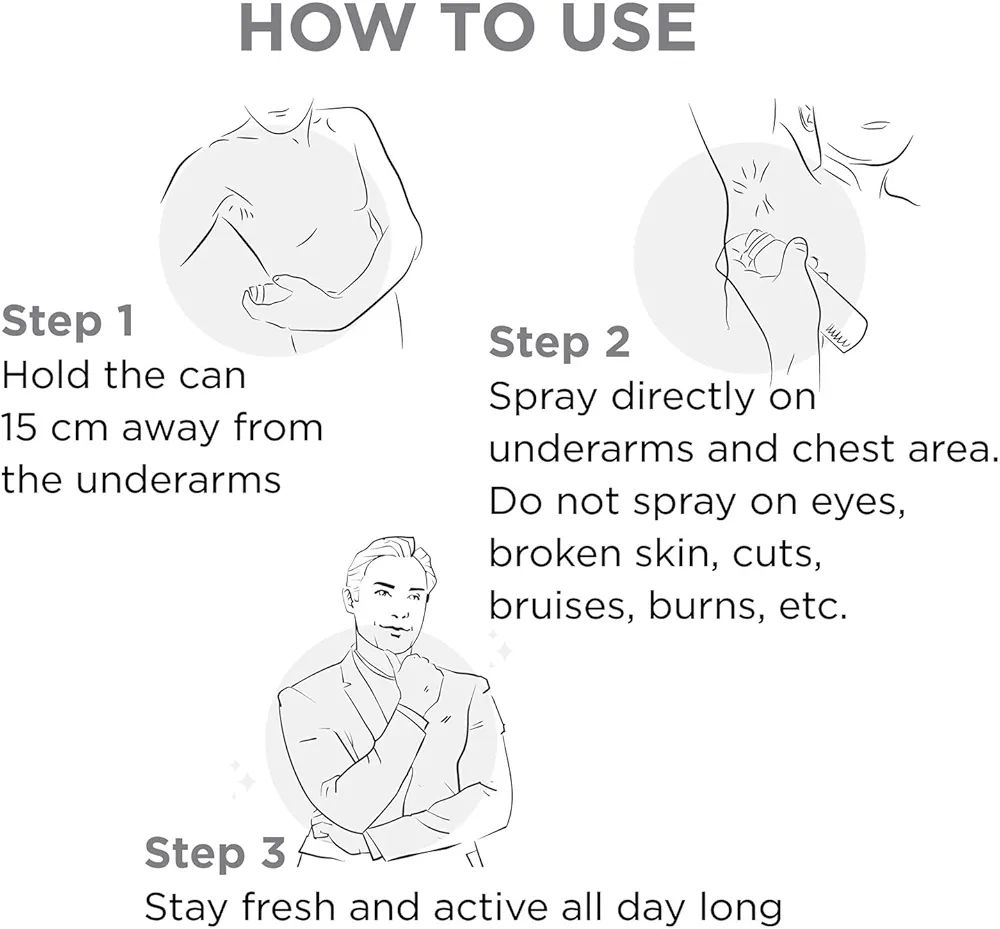 HOW TO USE

Step 1
Hold the can 15 cm away from the underarms

Step 2
Spray directly on underarms and chest area. Do not spray on eyes, broken skin, cuts, bruises, burns, etc.

Step 3
Stay fresh and active all day long