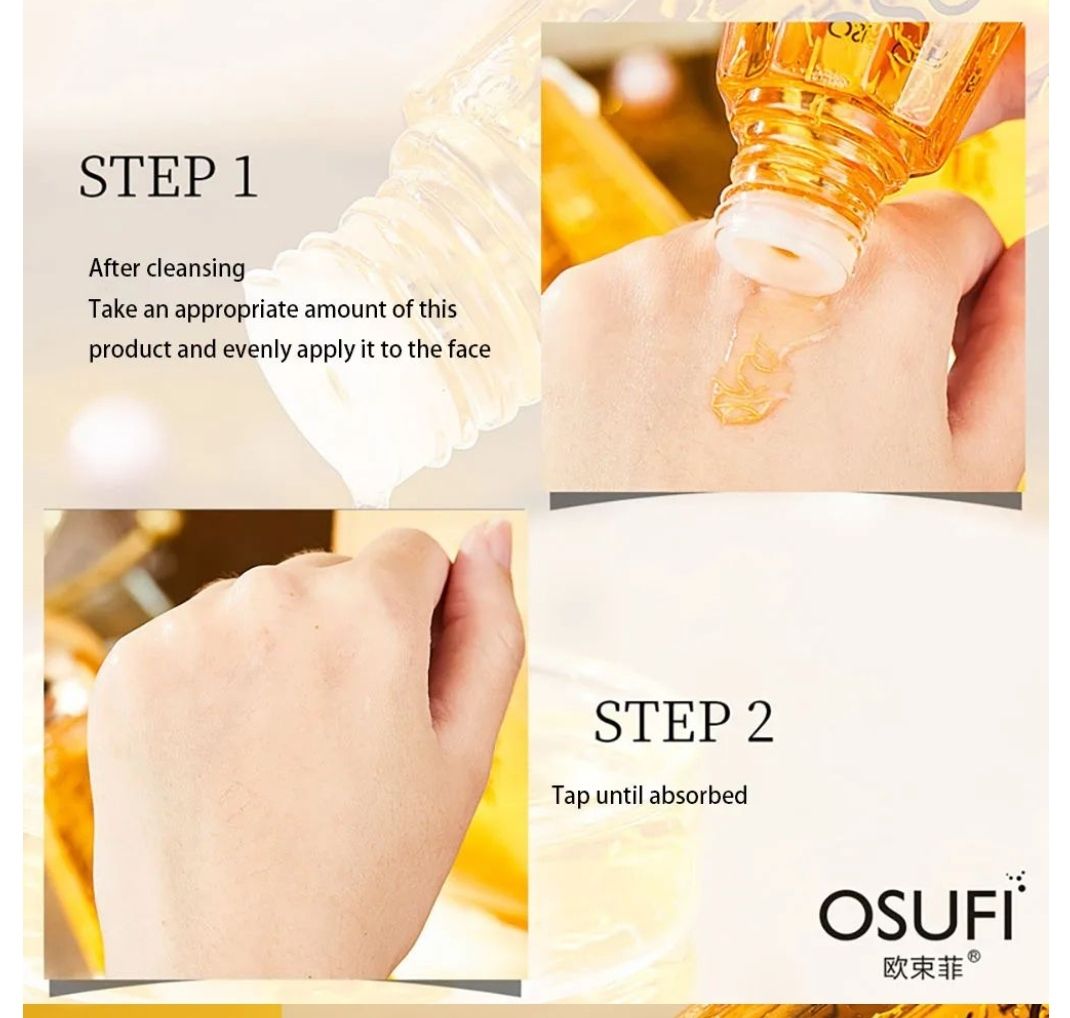 STEP 1

After cleansing
Take an appropriate amount of this product and evenly apply it to the face

STEP 2

Tap until absorbed

OSUFI
欧束菲®