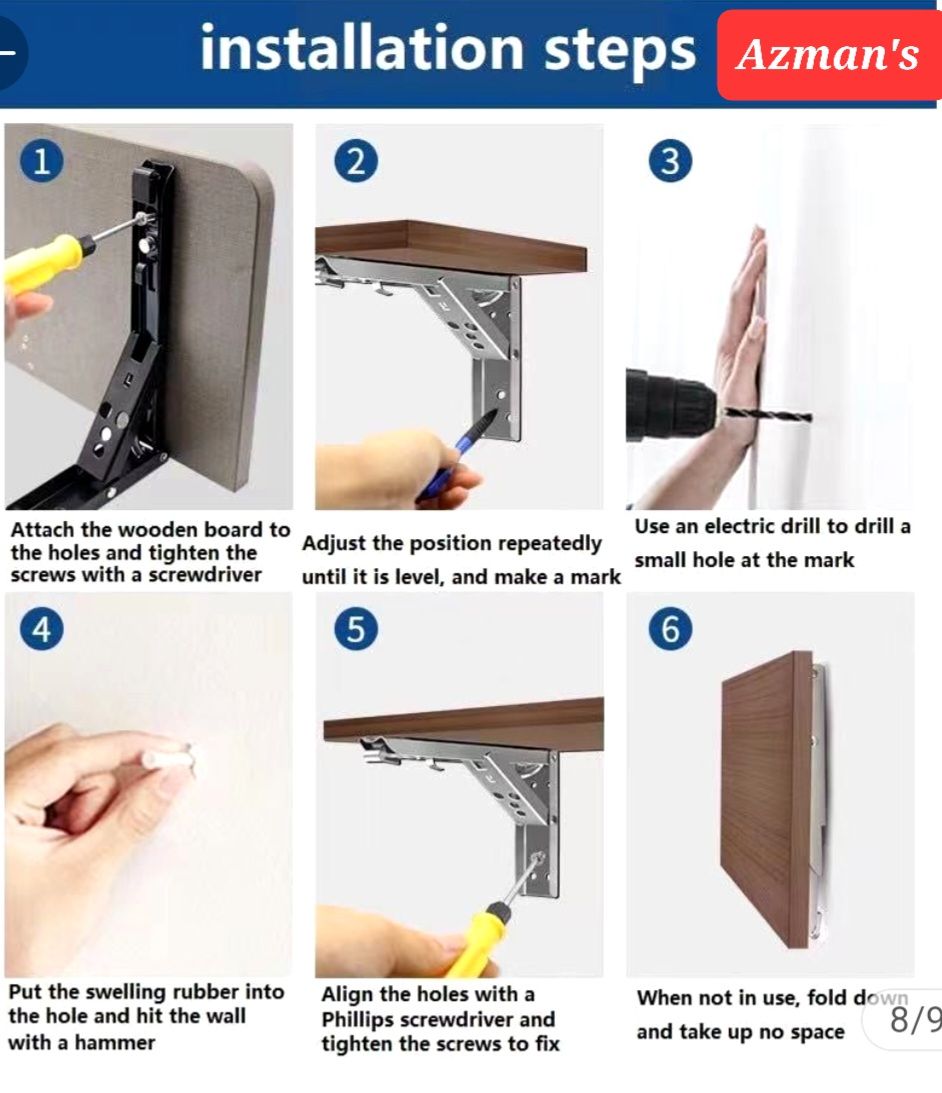 installation steps

Azman's

1

Attach the wooden board to the holes and tighten the screws with a screwdriver

2

Adjust the position repeatedly until it is level, and make a mark

3

Use an electric drill to drill a small hole at the mark

4

Put the swelling rubber into the hole and hit the wall with a hammer

5

Align the holes with a Phillips screwdriver and tighten the screws to fix

6

When not in use, fold down and take up no space

8/9