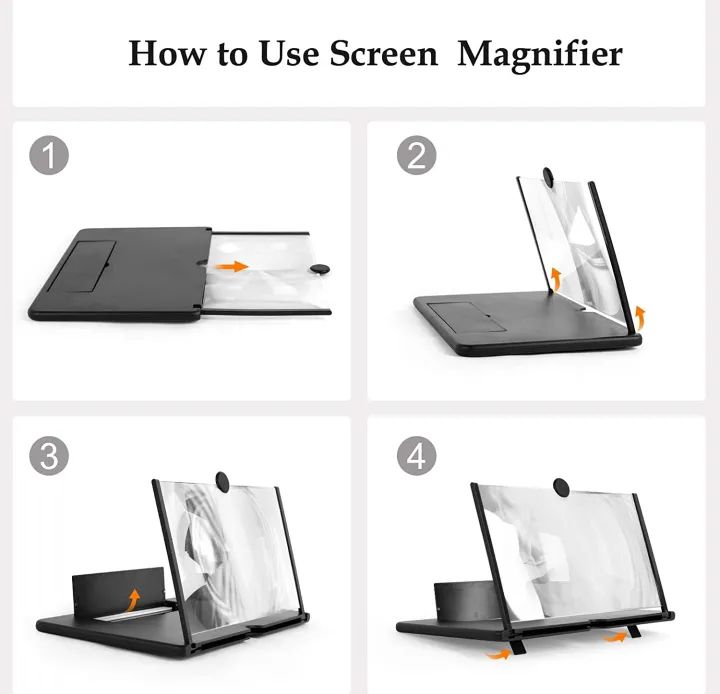 How to Use Screen Magnifier

1

2

3

4