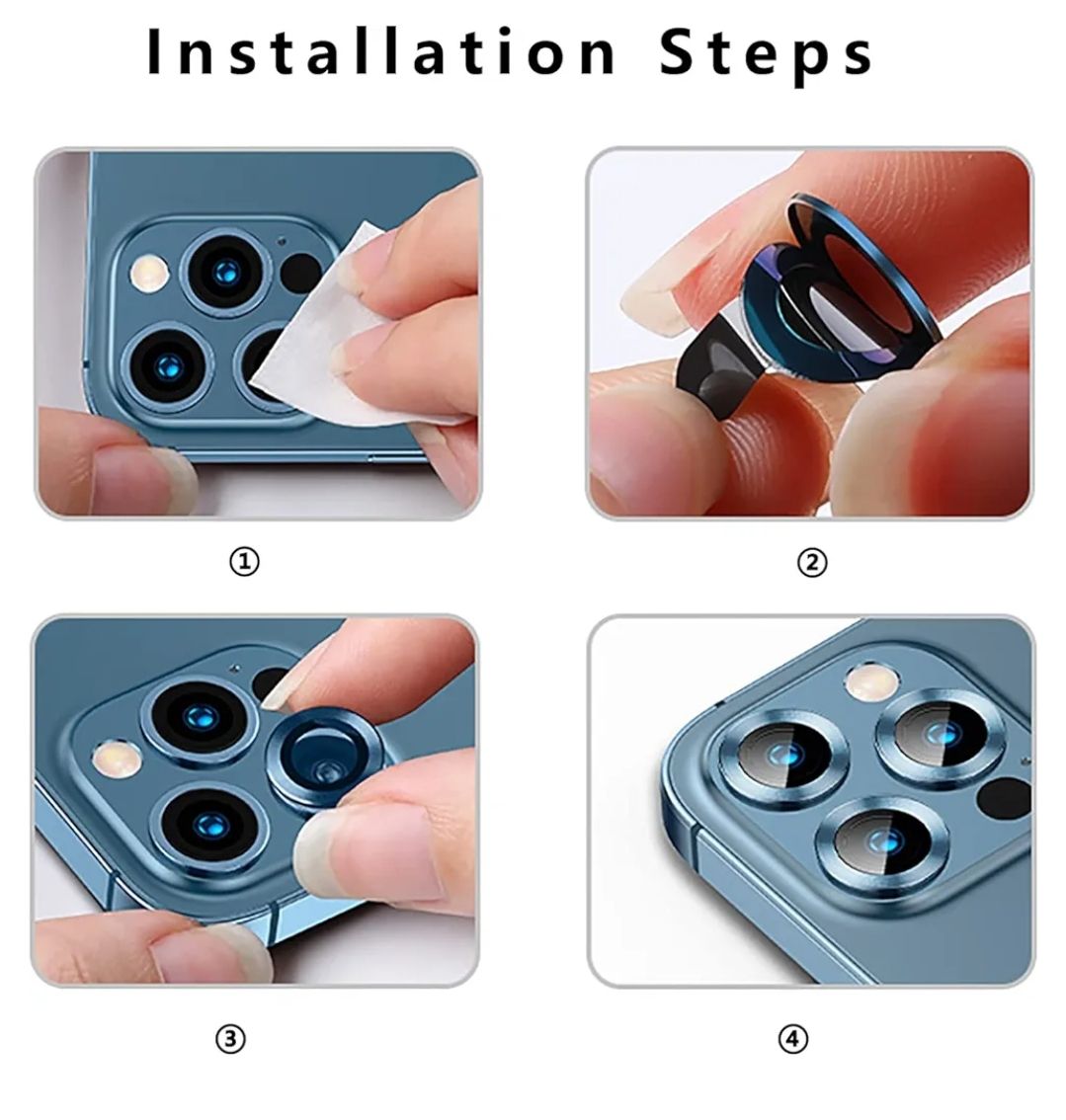 Installation Steps

①

②

③

④