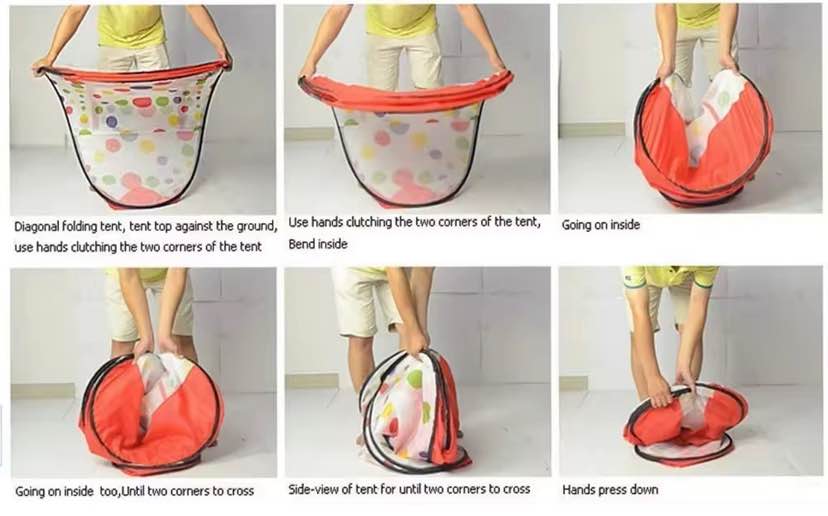 Diagonal folding tent, tent top against the ground, use hands clutching the two corners of the tent

Use hands clutching the two corners of the tent, Bend inside

Going on inside

Going on inside too,Until two corners to cross

Side-view of tent for until two corners to cross

Hands press down