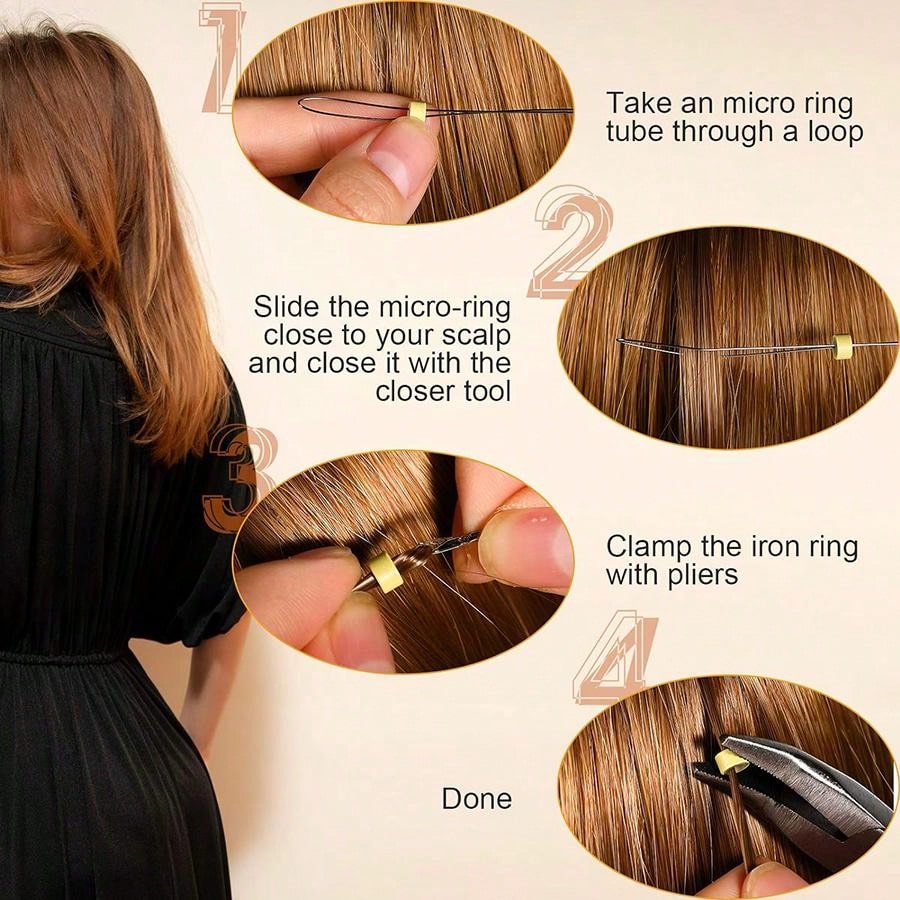 1

Take an micro ring tube through a loop

2

Slide the micro-ring close to your scalp and close it with the closer tool

3

Clamp the iron ring with pliers

4

Done