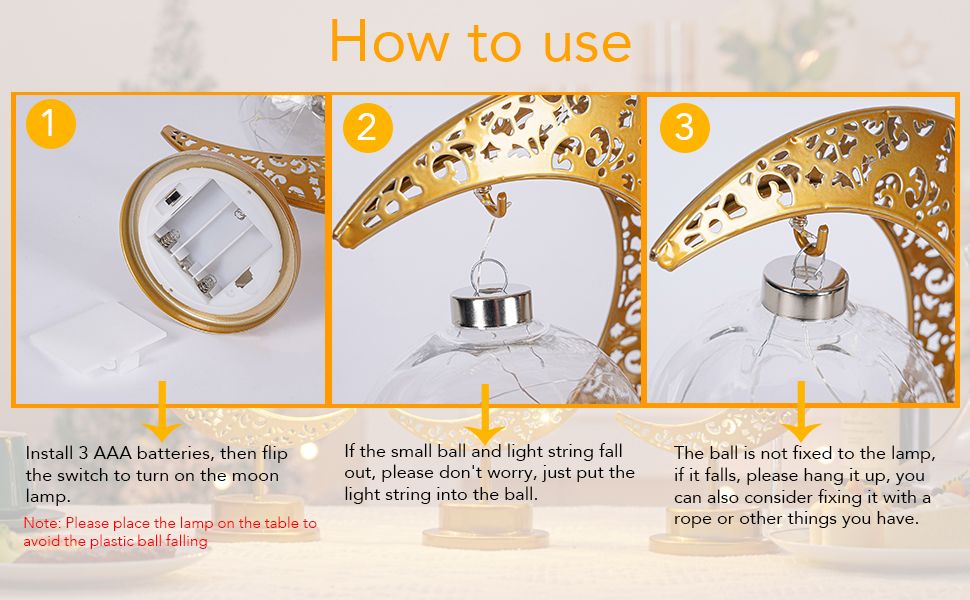 How to use

1

2

3

Install 3 AAA batteries, then flip the switch to turn on the moon lamp.

Note: Please place the lamp on the table to avoid the plastic ball falling

If the small ball and light string fall out, please don't worry, just put the light string into the ball.

The ball is not fixed to the lamp, if it falls, please hang it up, you can also consider fixing it with a rope or other things you have.