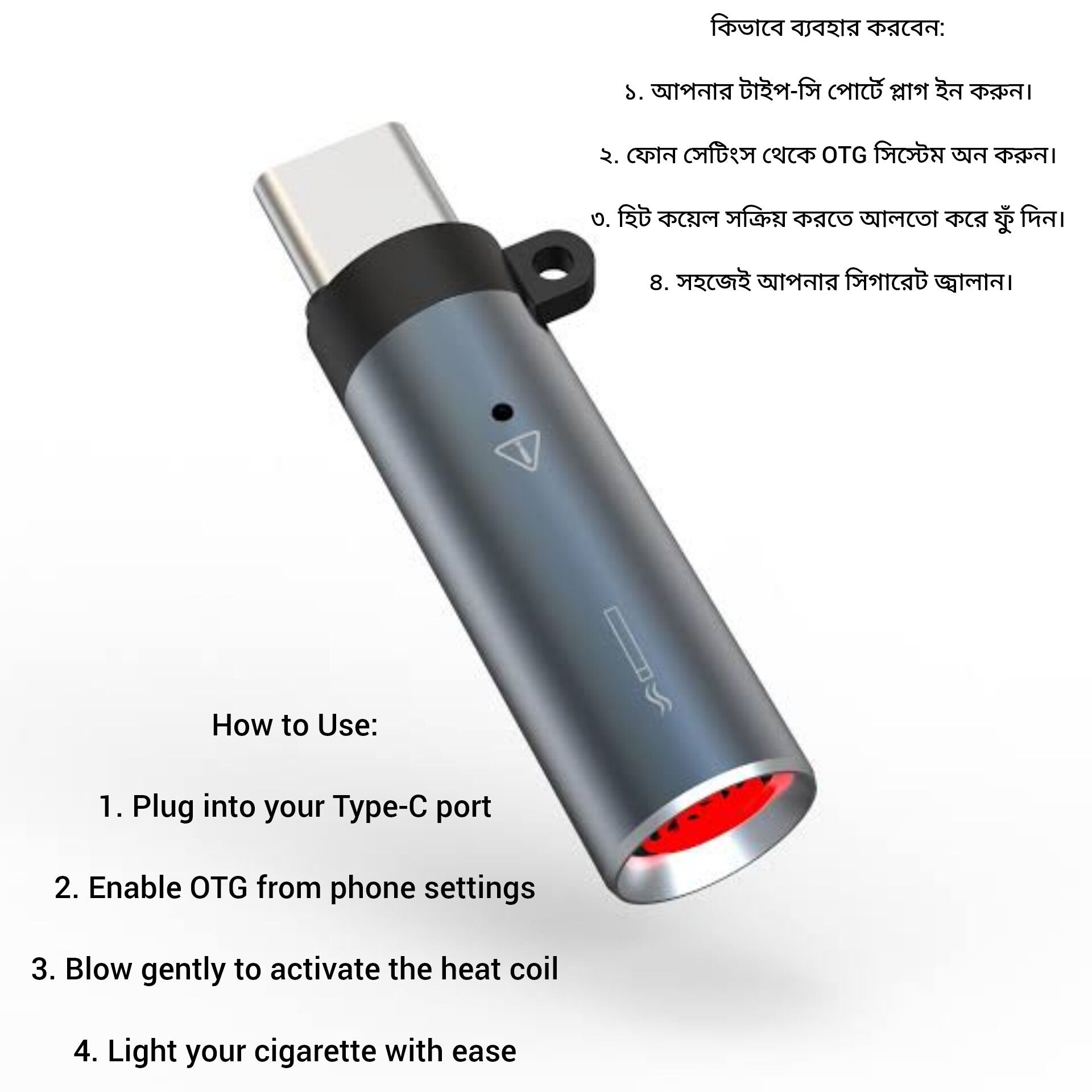 কিভাবে ব্যবহার করবেন:

১. আপনার টাইপ-সি পোর্টে প্লাগ ইন করুন।

২. ফোন সেটিংস থেকে OTG সিস্টেম অন করুন।

৩. হিট কয়েল সক্রিয় করতে আলতো করে ফুঁ দিন।

৪. সহজেই আপনার সিগারেট জ্বালান।

How to Use:

1. Plug into your Type-C port

2. Enable OTG from phone settings

3. Blow gently to activate the heat coil

4. Light your cigarette with ease