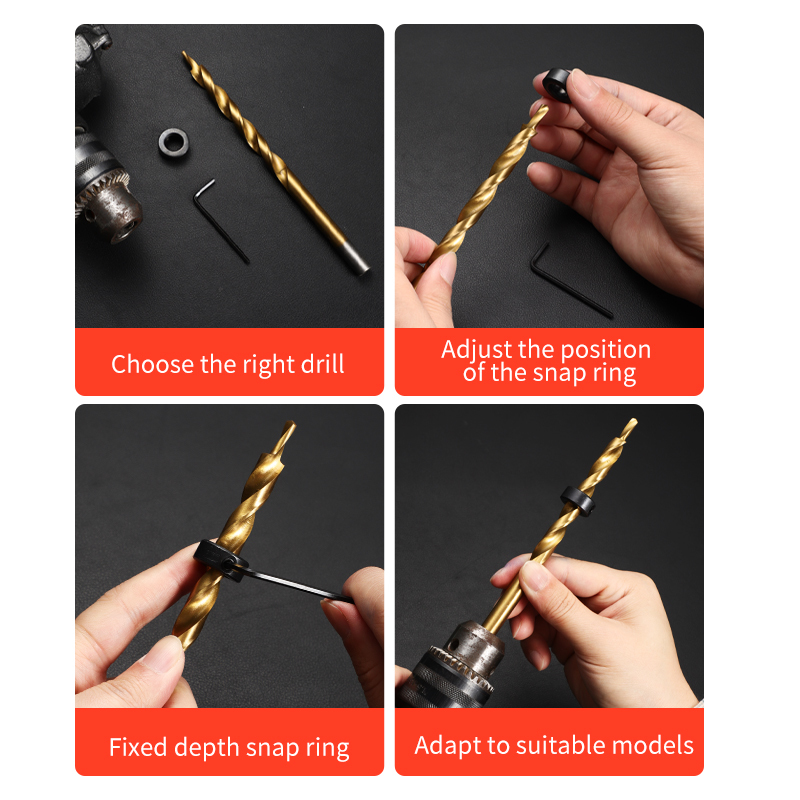 Choose the right drill

Adjust the position of the snap ring

Fixed depth snap ring

Adapt to suitable models