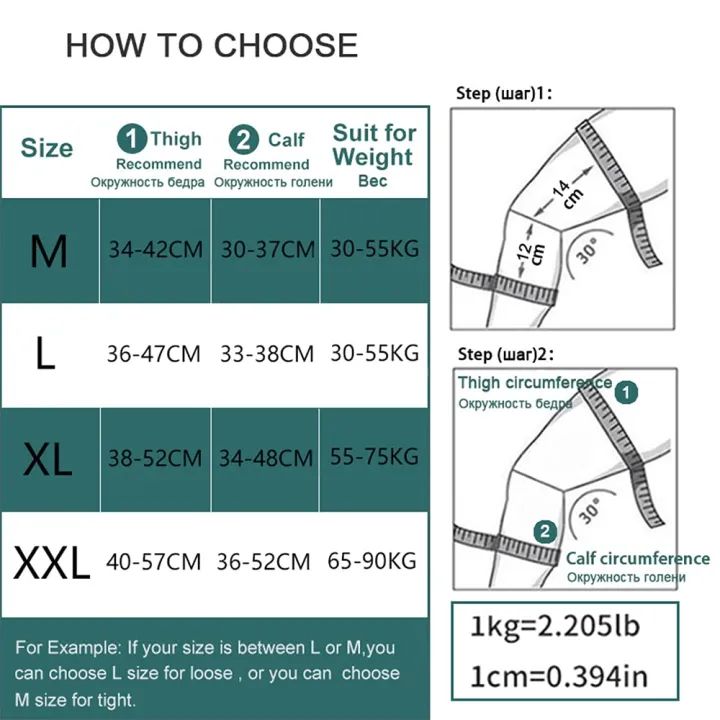 HOW TO CHOOSE

| Size | 1 Thigh Recommend Окружность бедра | 2 Calf Recommend Окружность голени | Suit for Weight Вес |
|---|---|---|---|
| M | 34-42CM | 30-37CM | 30-55KG |
| L | 36-47CM | 33-38CM | 30-55KG |
| XL | 38-52CM | 34-48CM | 55-75KG |
| XXL | 40-57CM | 36-52CM | 65-90KG |

For Example: If your size is between L or M,you can choose L size for loose , or you can choose M size for tight.

Step (шаг)1:

14 cm

12 cm

30°

Step (шаг)2:

Thigh circumference 1
Окружность бедра

30°

2

Calf circumference
Окружность голени

1kg=2.205lb

1cm=0.394in