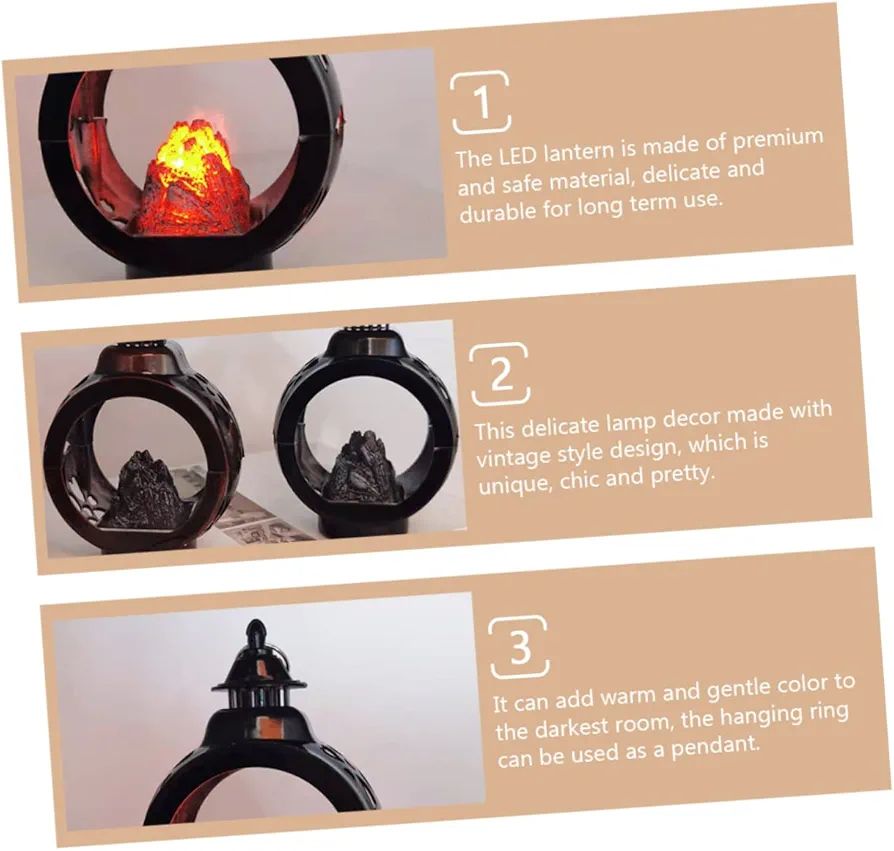 1

The LED lantern is made of premium and safe material, delicate and durable for long term use.

2

This delicate lamp decor made with vintage style design, which is unique, chic and pretty.

3

It can add warm and gentle color to the darkest room, the hanging ring can be used as a pendant.