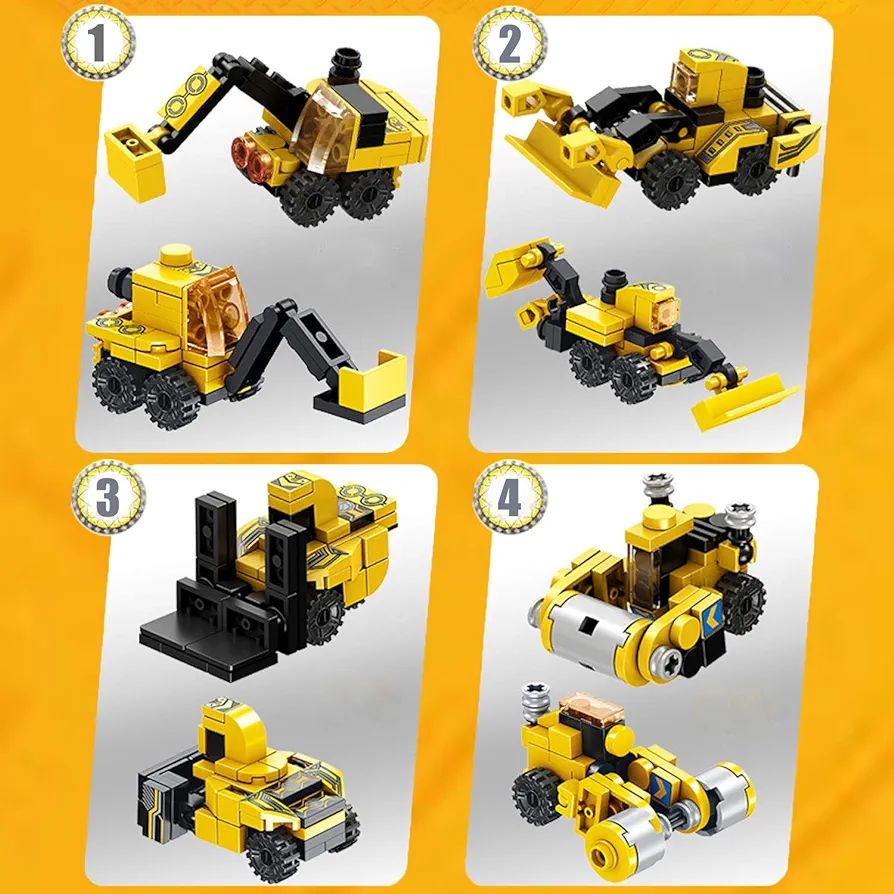 1
2
3
4