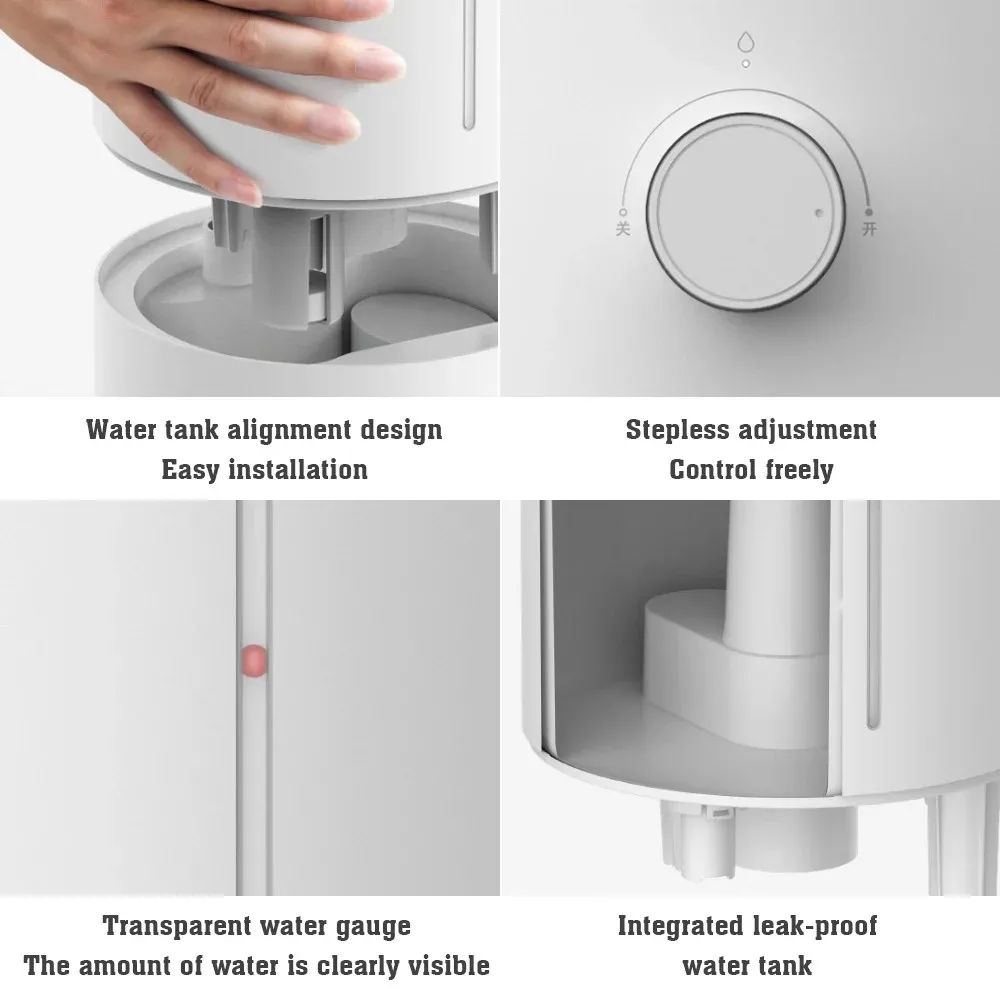 关 开

Water tank alignment design
Easy installation

Stepless adjustment
Control freely

Transparent water gauge
The amount of water is clearly visible

Integrated leak-proof
water tank