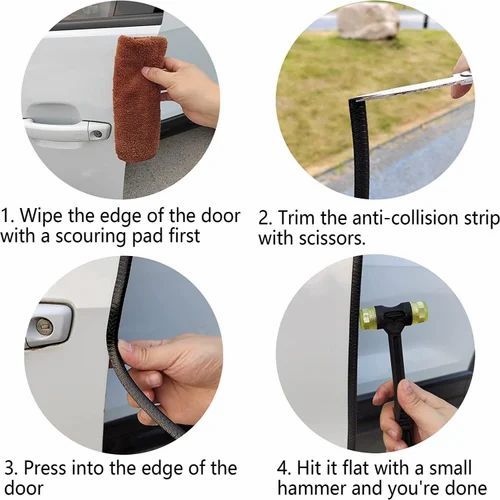 1. Wipe the edge of the door with a scouring pad first

2. Trim the anti-collision strip with scissors.

3. Press into the edge of the door

4. Hit it flat with a small hammer and you're done