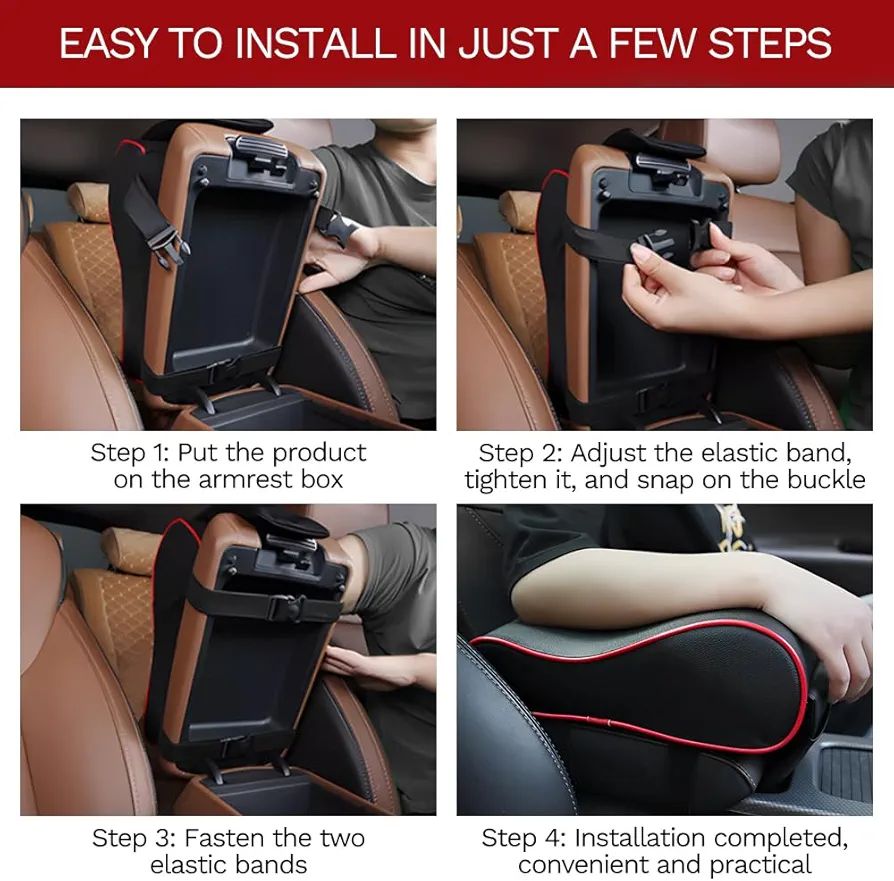 EASY TO INSTALL IN JUST A FEW STEPS

Step 1: Put the product on the armrest box

Step 2: Adjust the elastic band, tighten it, and snap on the buckle

Step 3: Fasten the two elastic bands

Step 4: Installation completed, convenient and practical