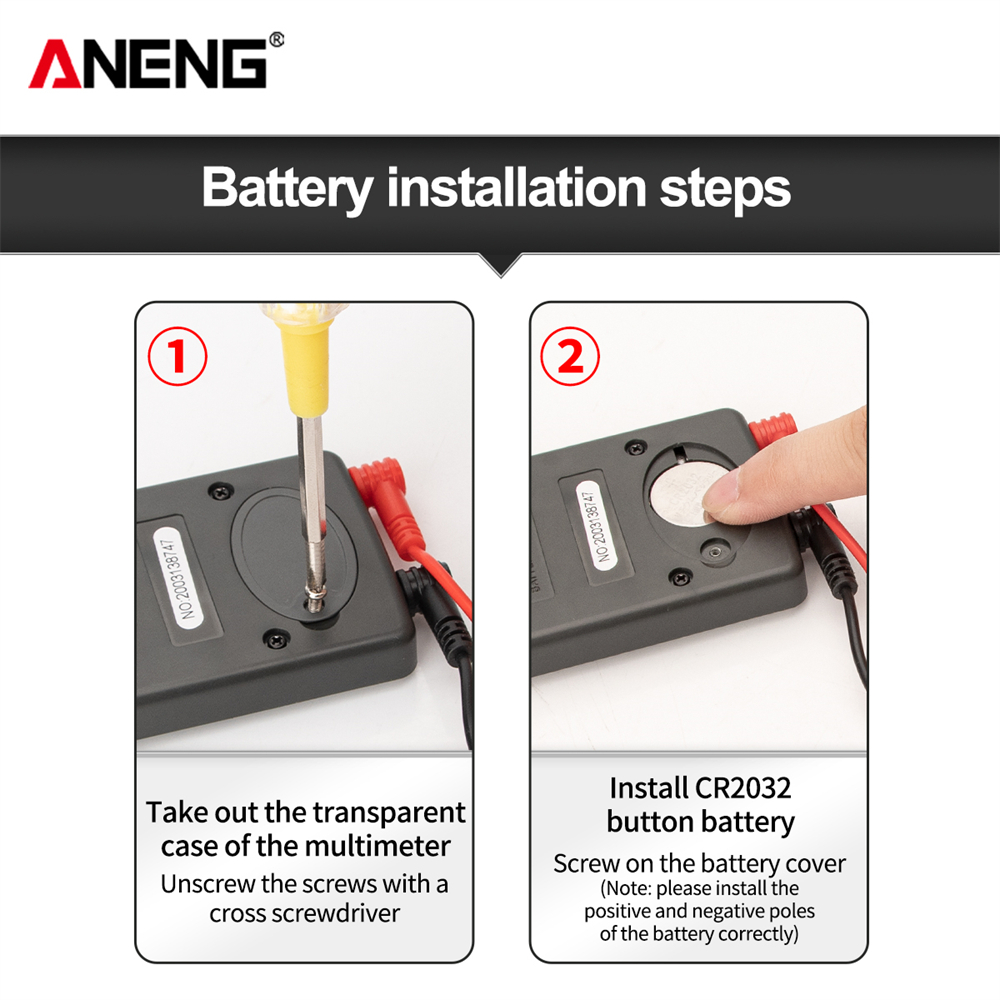 ANENG®

Battery installation steps

①

NO 2003138747

Take out the transparent case of the multimeter

Unscrew the screws with a cross screwdriver

②

NO 2003138747

Install CR2032 button battery

Screw on the battery cover

(Note: please install the positive and negative poles of the battery correctly)