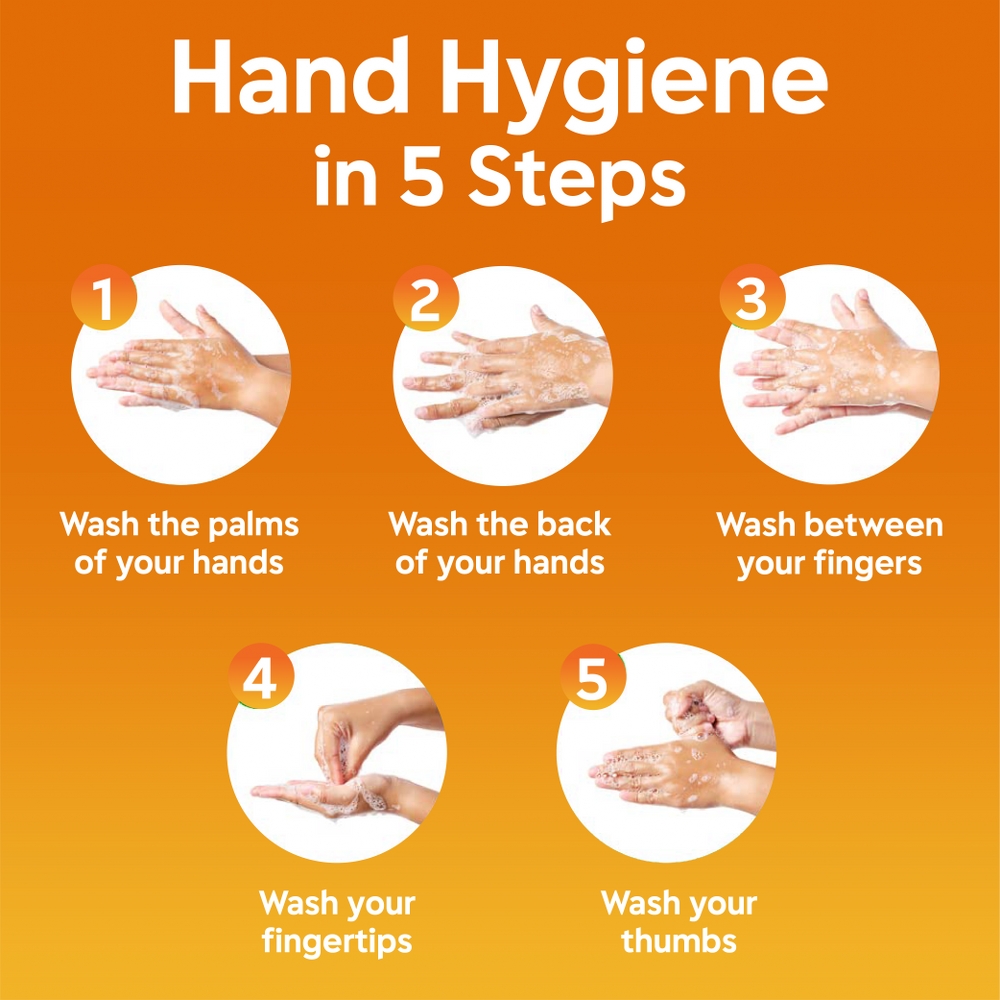 Hand Hygiene
in 5 Steps

1
Wash the palms of your hands

2
Wash the back of your hands

3
Wash between your fingers

4
Wash your fingertips

5
Wash your thumbs