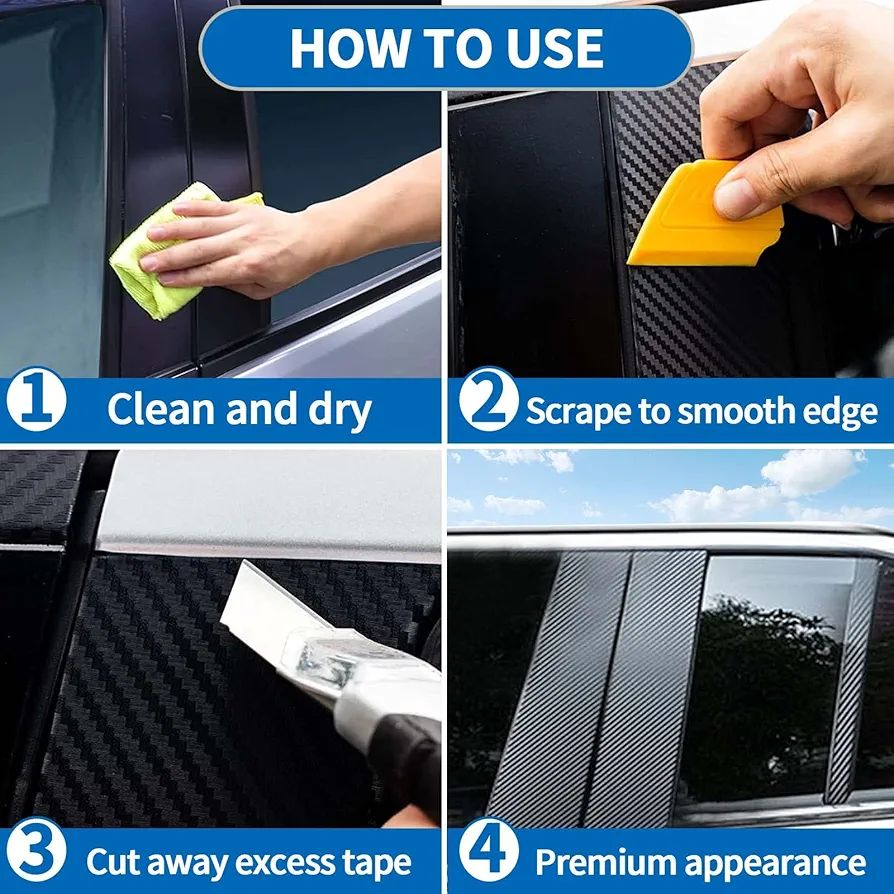 HOW TO USE

1 Clean and dry

2 Scrape to smooth edge

3 Cut away excess tape

4 Premium appearance