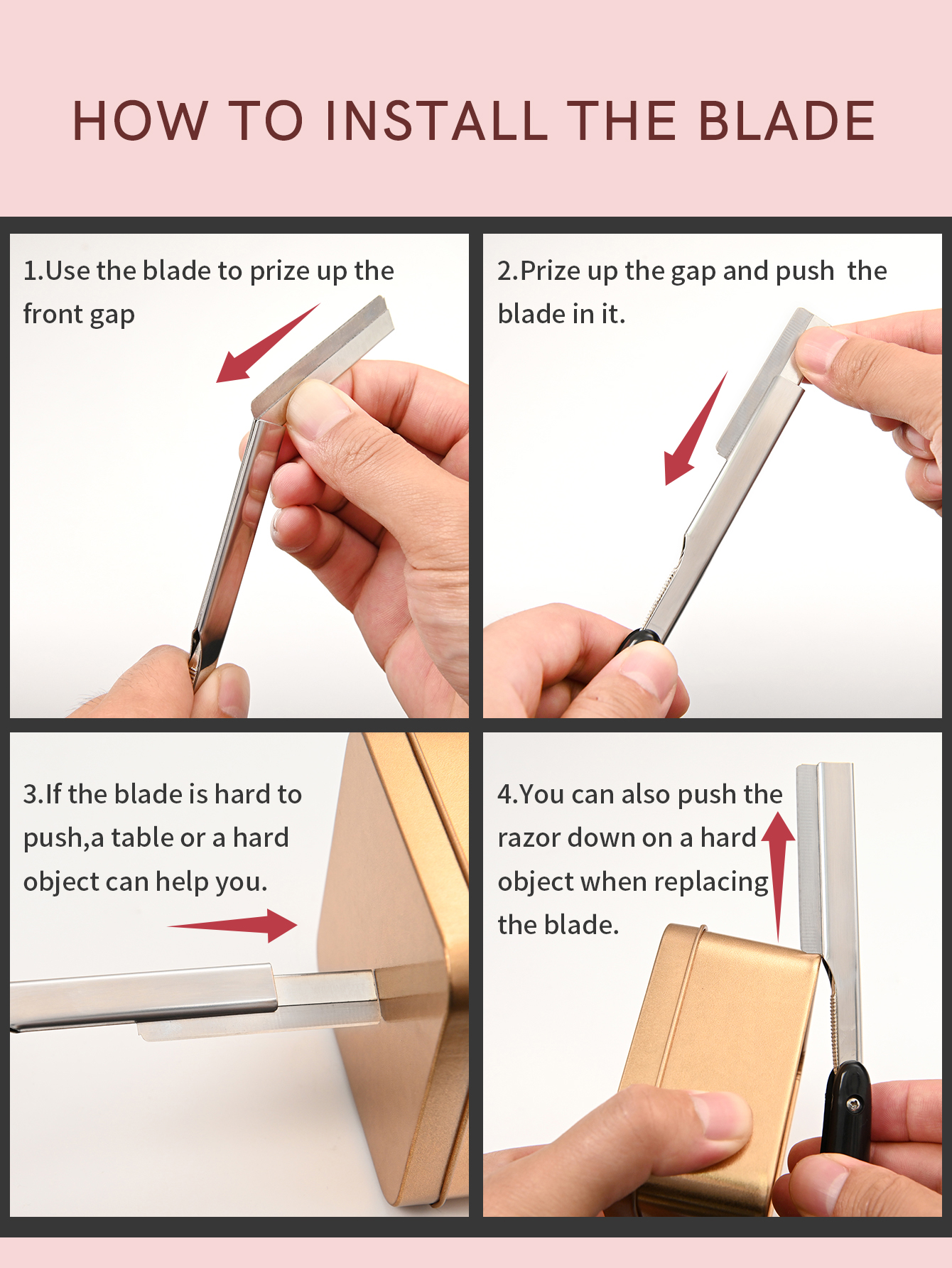 HOW TO INSTALL THE BLADE

1.Use the blade to prize up the front gap

2.Prize up the gap and push the blade in it.

3.If the blade is hard to push,a table or a hard object can help you.

4.You can also push the razor down on a hard object when replacing the blade.