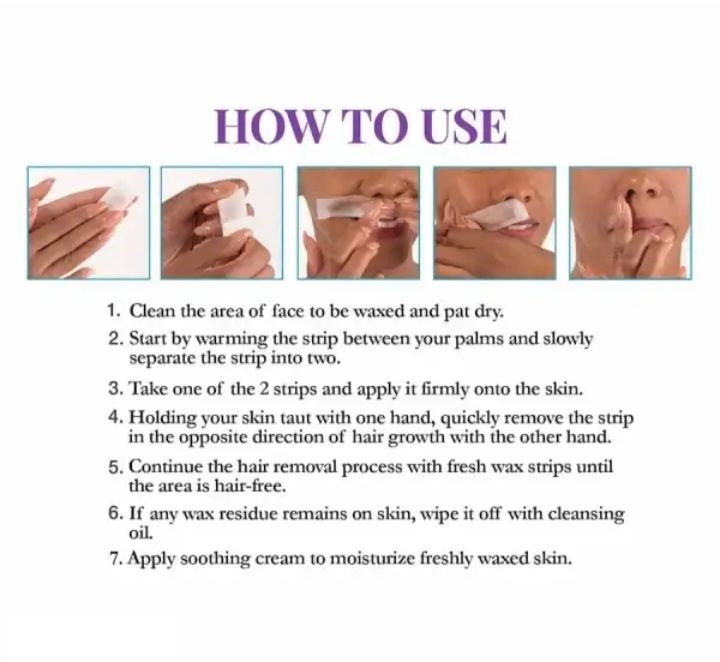 HOW TO USE

1. Clean the area of face to be waxed and pat dry.

2. Start by warming the strip between your palms and slowly separate the strip into two.

3. Take one of the 2 strips and apply it firmly onto the skin.

4. Holding your skin taut with one hand, quickly remove the strip in the opposite direction of hair growth with the other hand.

5. Continue the hair removal process with fresh wax strips until the area is hair-free.

6. If any wax residue remains on skin, wipe it off with cleansing oil.

7. Apply soothing cream to moisturize freshly waxed skin.