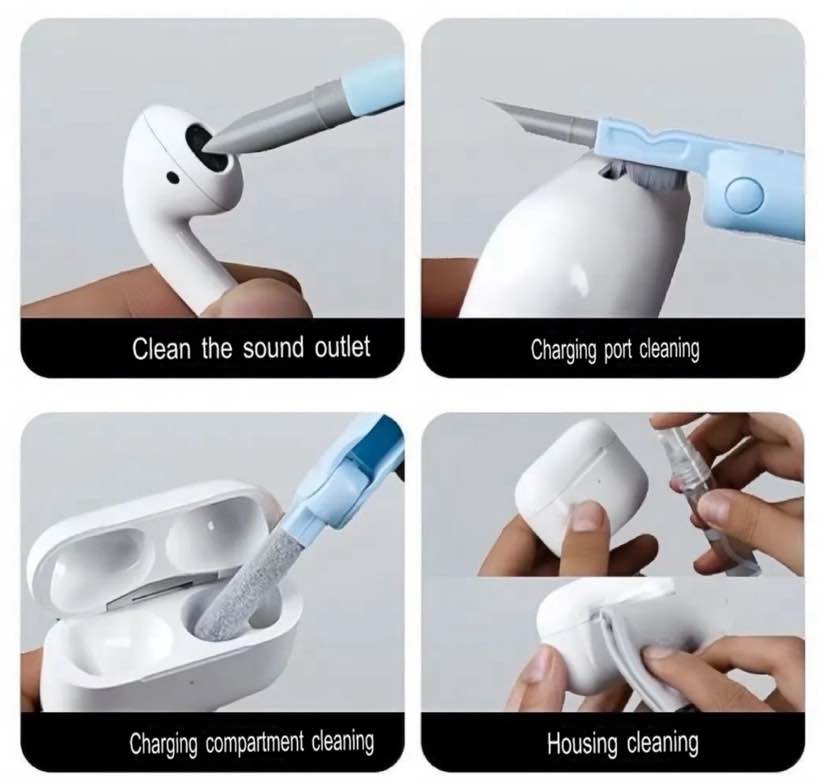 Clean the sound outlet

Charging port cleaning

Charging compartment cleaning

Housing cleaning