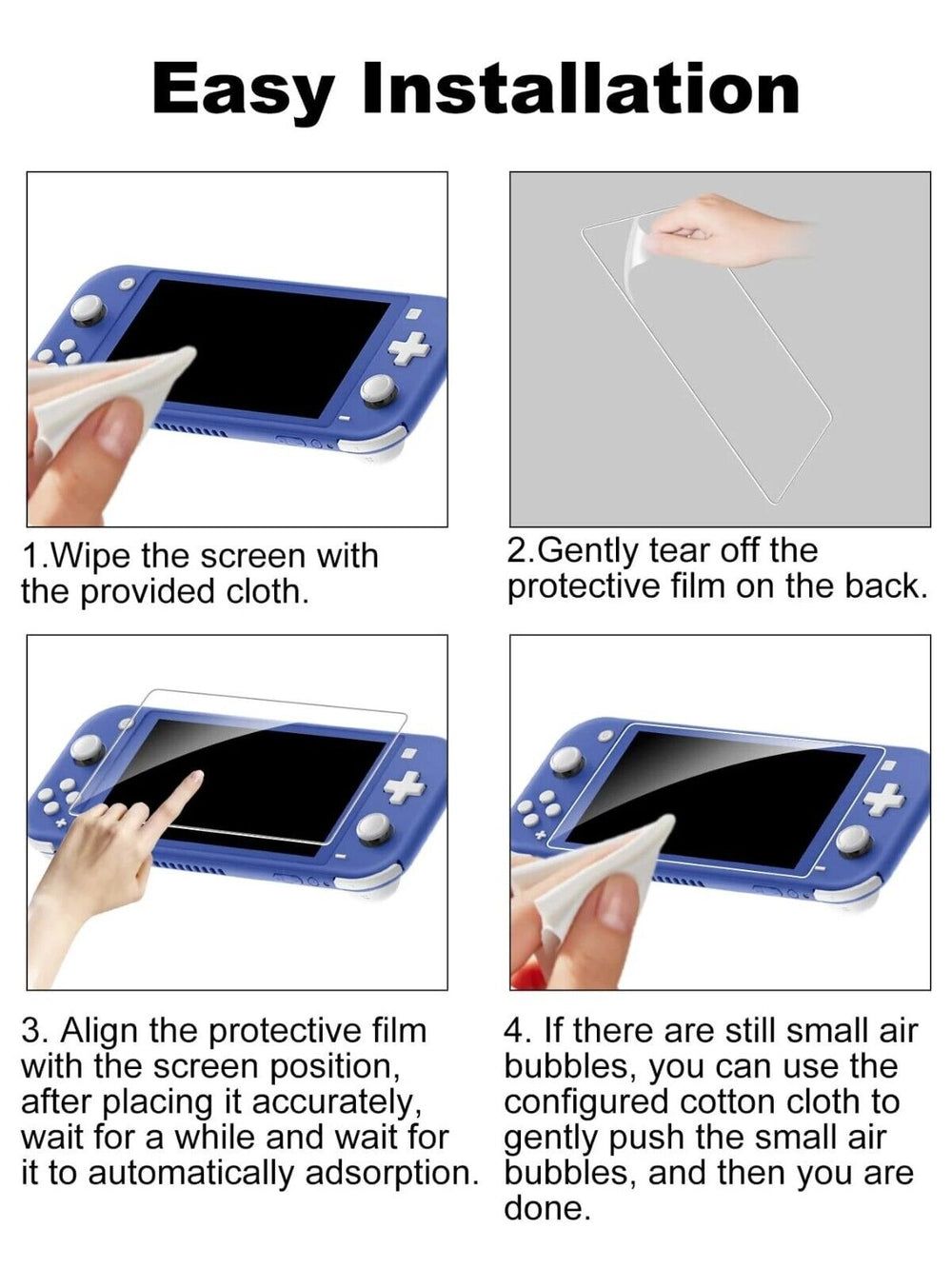 Easy Installation

1.Wipe the screen with the provided cloth.

2.Gently tear off the protective film on the back.

3. Align the protective film with the screen position, after placing it accurately, wait for a while and wait for it to automatically adsorption.

4. If there are still small air bubbles, you can use the configured cotton cloth to gently push the small air bubbles, and then you are done.