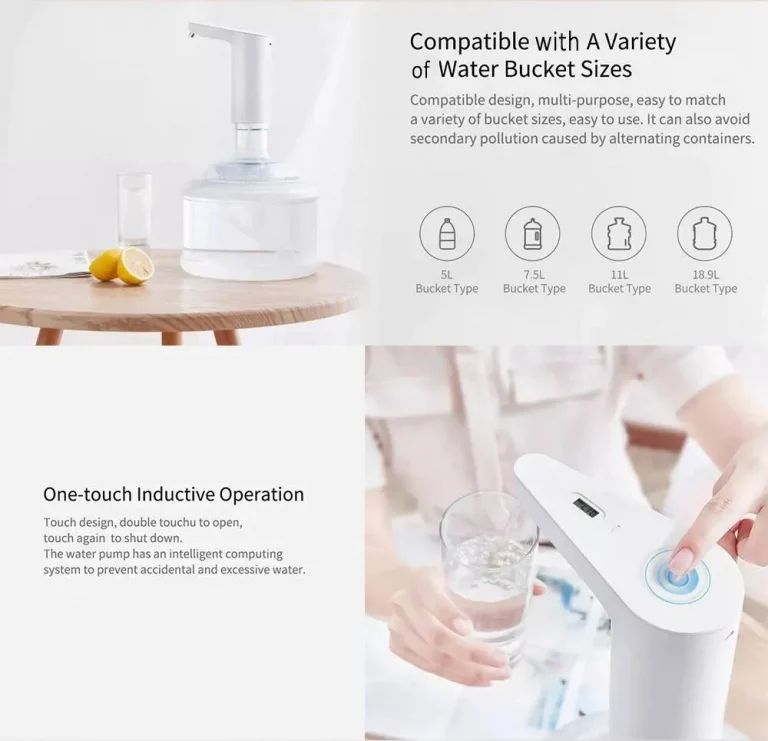 Compatible with A Variety of Water Bucket Sizes

Compatible design, multi-purpose, easy to match a variety of bucket sizes, easy to use. It can also avoid secondary pollution caused by alternating containers.

5L
Bucket Type

7.5L
Bucket Type

11L
Bucket Type

18.9L
Bucket Type

One-touch Inductive Operation

Touch design, double touchu to open, touch again to shut down.
The water pump has an intelligent computing system to prevent accidental and excessive water.