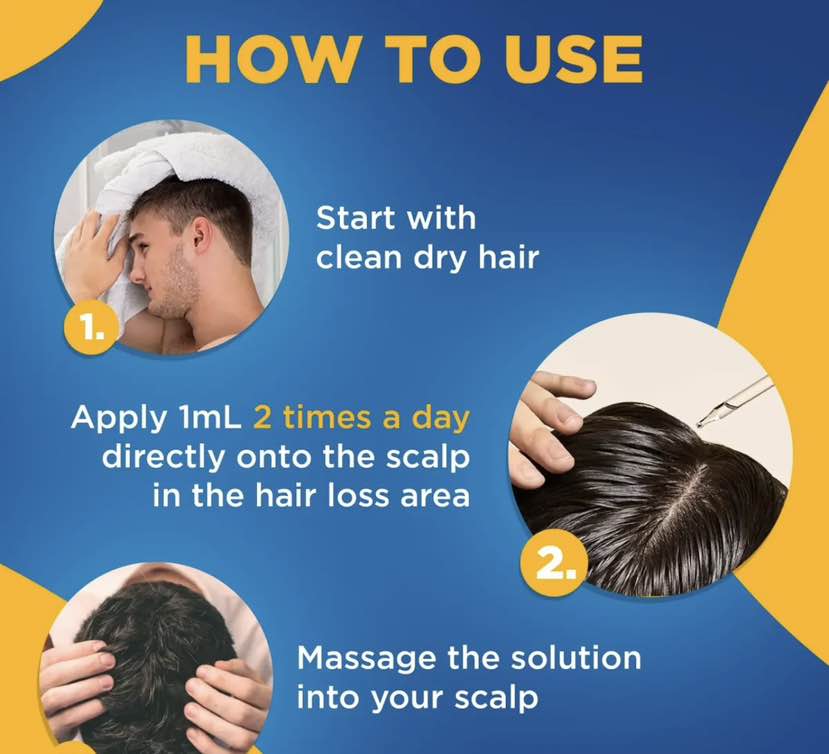 HOW TO USE

1.

Start with clean dry hair

Apply 1mL 2 times a day directly onto the scalp in the hair loss area

2.

Massage the solution into your scalp