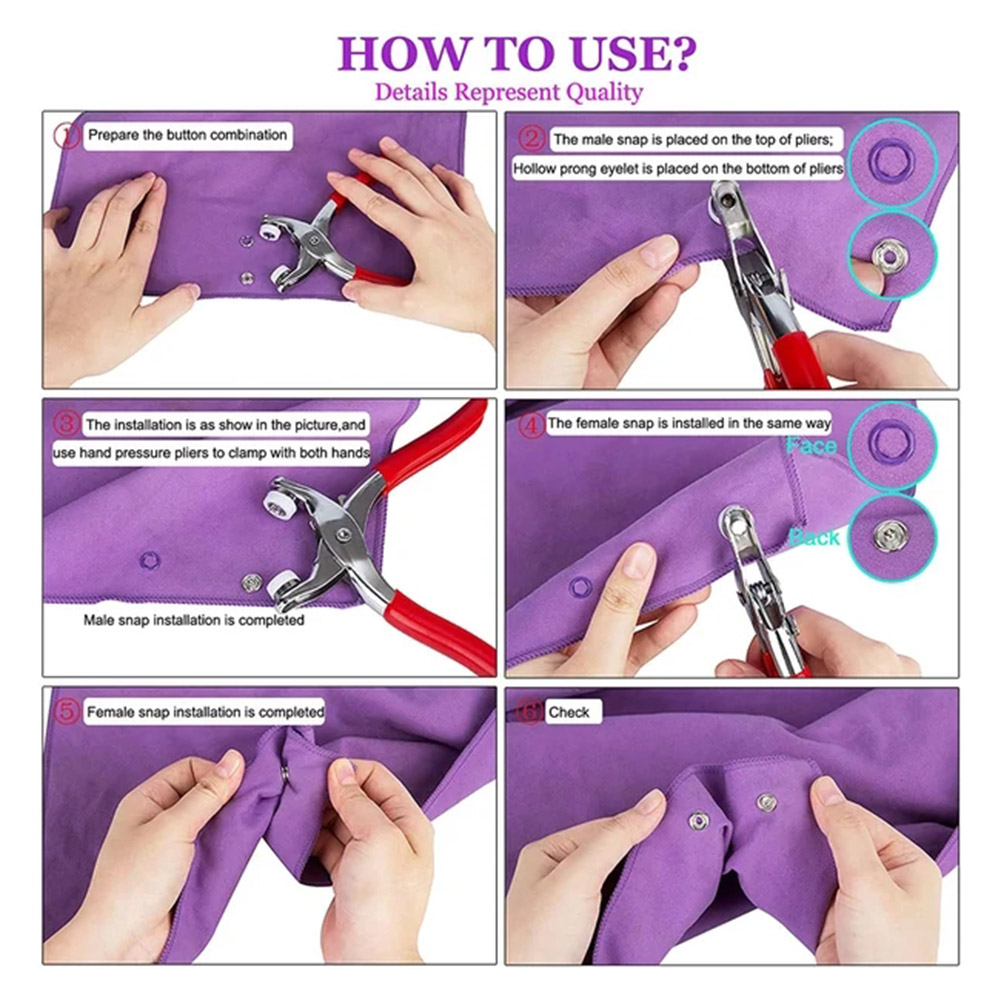 HOW TO USE?
Details Represent Quality

① Prepare the button combination

② The male snap is placed on the top of pliers;
Hollow prong eyelet is placed on the bottom of pliers

③ The installation is as show in the picture,and use hand pressure pliers to clamp with both hands

Male snap installation is completed

④ The female snap is installed in the same way

Face

Back

⑤ Female snap installation is completed

⑥ Check