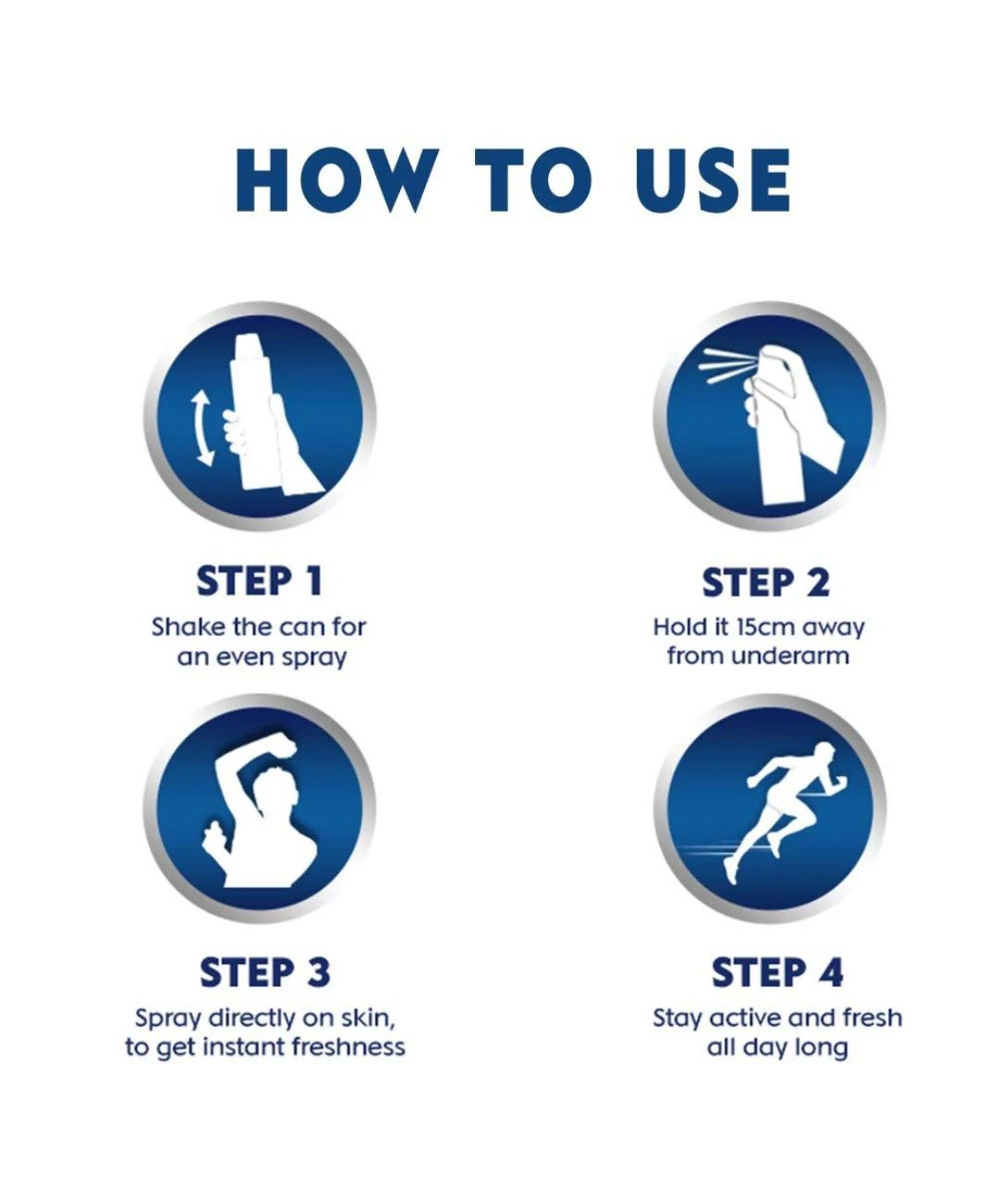 HOW TO USE

STEP 1
Shake the can for an even spray

STEP 2
Hold it 15cm away from underarm

STEP 3
Spray directly on skin, to get instant freshness

STEP 4
Stay active and fresh all day long