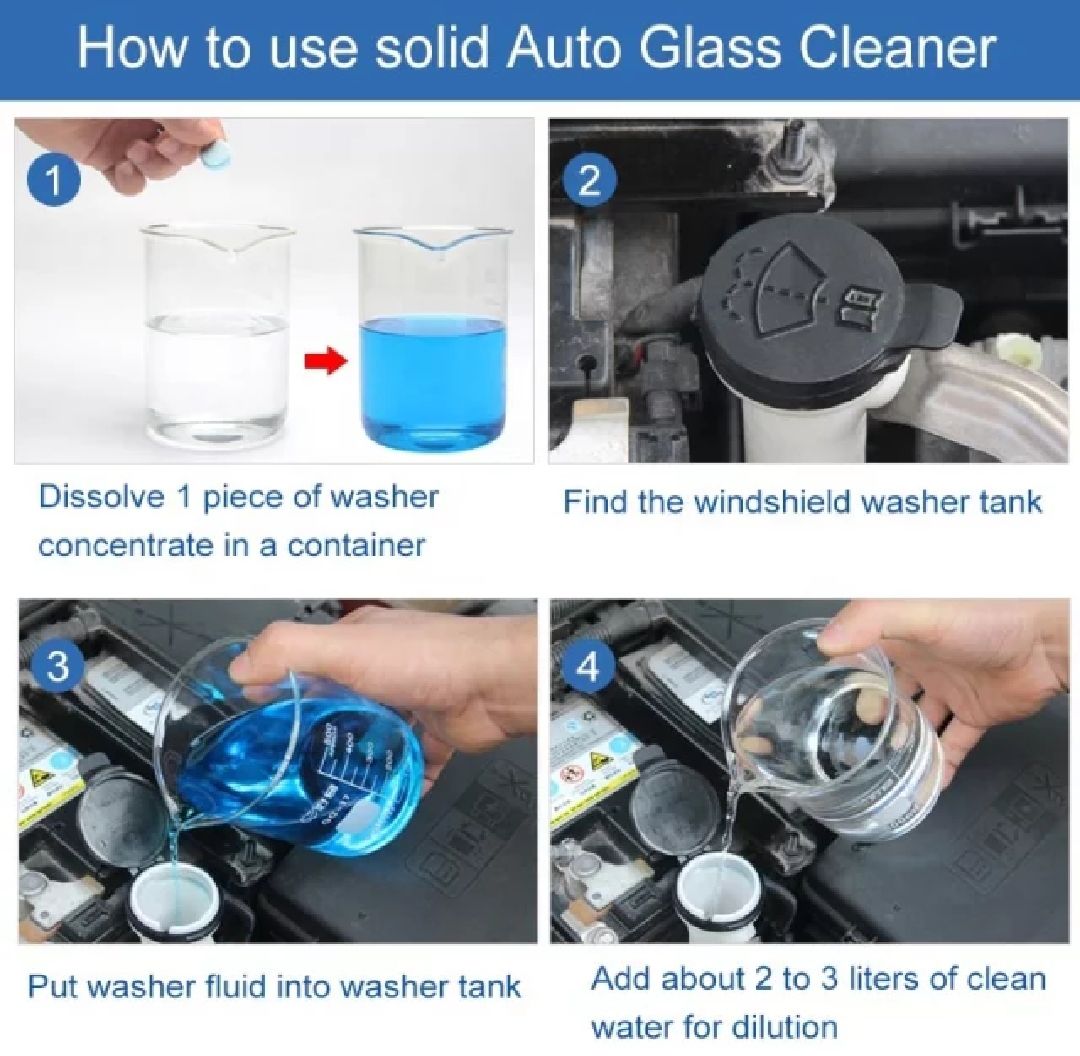 How to use solid Auto Glass Cleaner

1

Dissolve 1 piece of washer concentrate in a container

2

Find the windshield washer tank

3

Put washer fluid into washer tank

4

Add about 2 to 3 liters of clean water for dilution