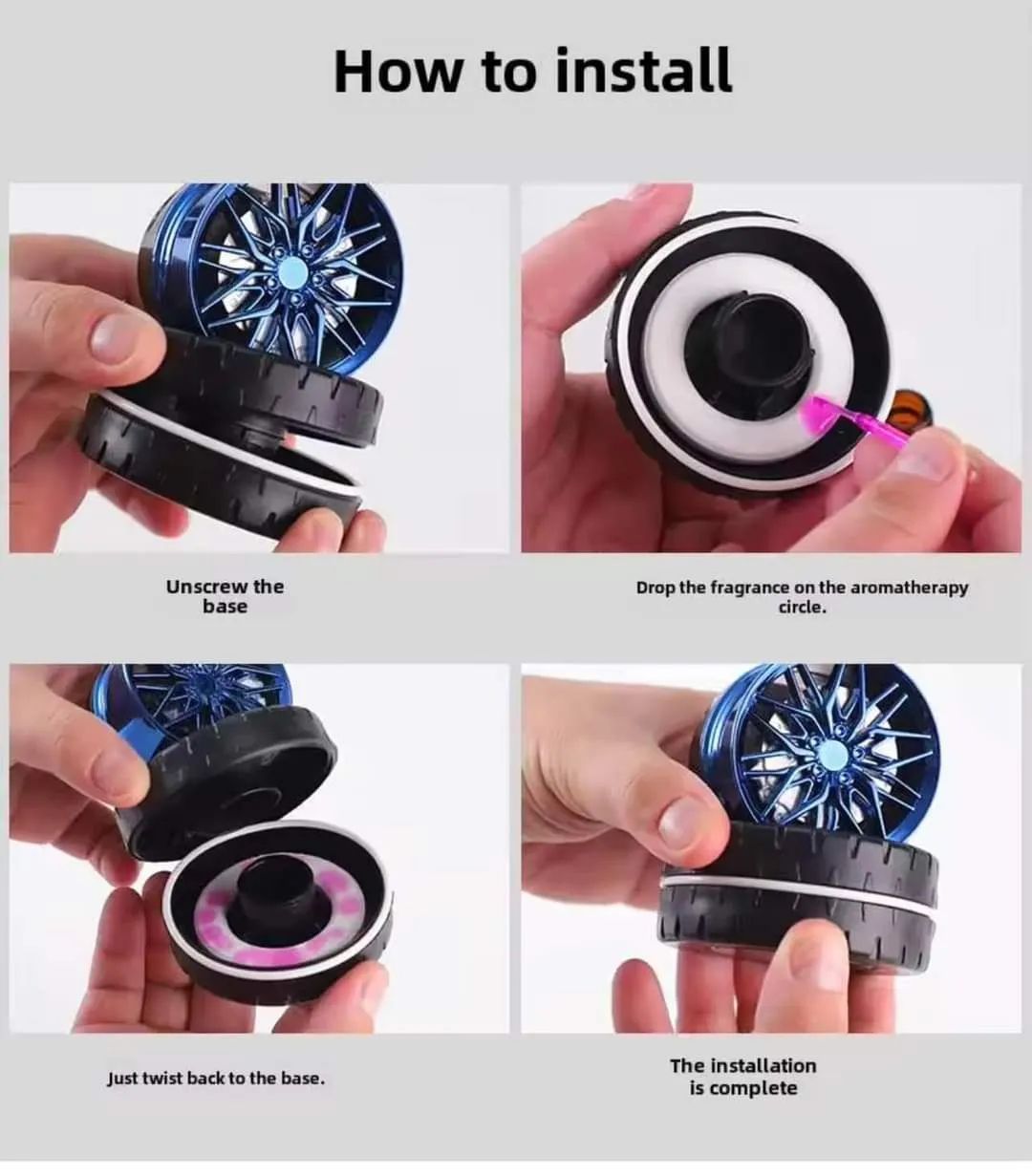 How to install

Unscrew the base

Drop the fragrance on the aromatherapy circle.

Just twist back to the base.

The installation is complete