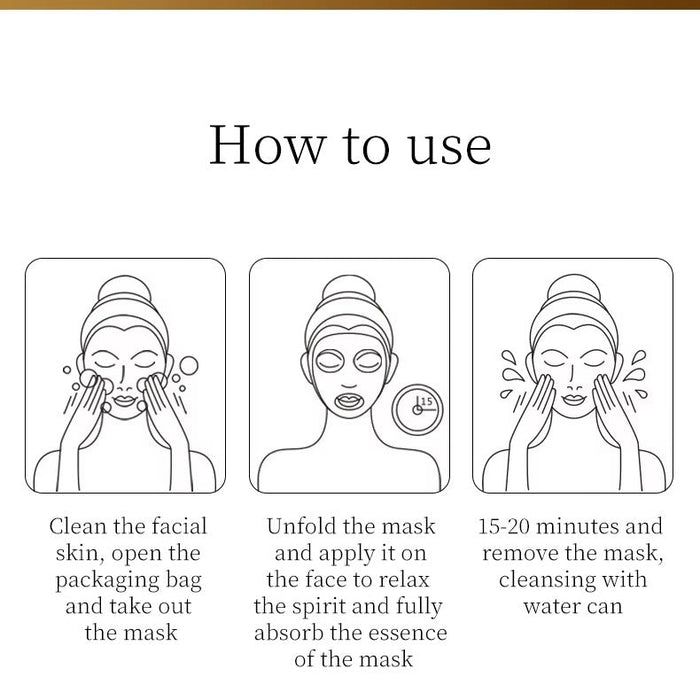 How to use

15

Clean the facial skin, open the packaging bag and take out the mask

Unfold the mask and apply it on the face to relax the spirit and fully absorb the essence of the mask

15-20 minutes and remove the mask, cleansing with water can