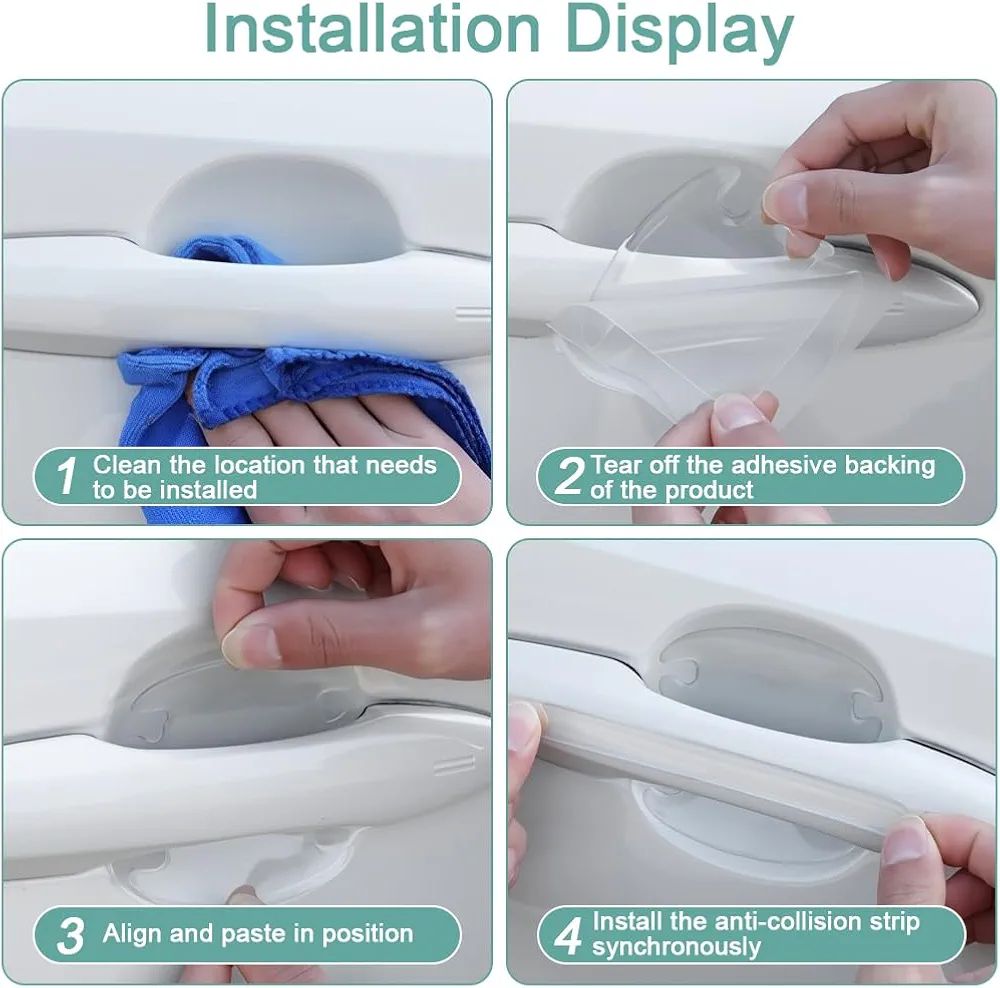 Installation Display

1 Clean the location that needs to be installed

2 Tear off the adhesive backing of the product

3 Align and paste in position

4 Install the anti-collision strip synchronously